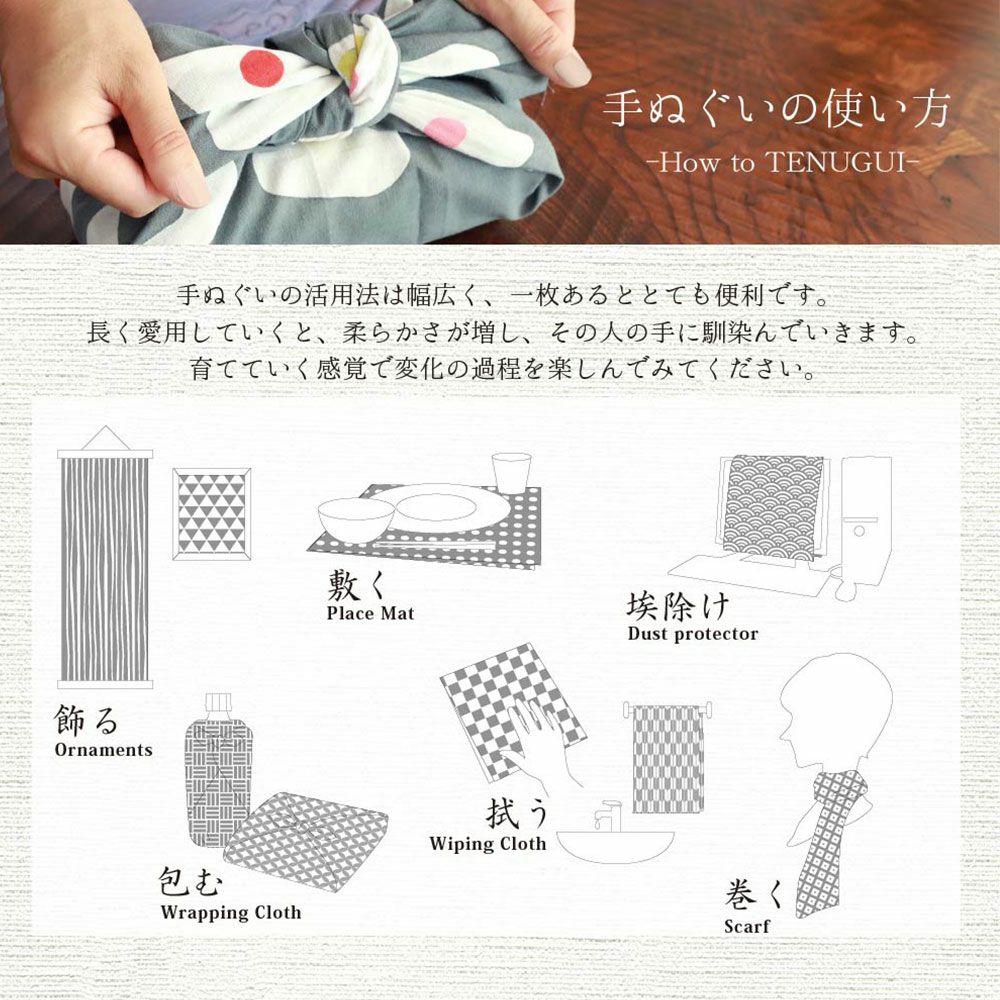 手ぬぐいの使い方
-How to TENUGUI-

手ぬぐいの活用法は幅広く、一枚あるととても便利です。
長く愛用していくと、柔らかさが増し、その人の手に馴染んでいきます。
育てていく感覚で変化の過程を楽しんでみてください。

敷く
Place Mat

埃除け
Dust protector

飾る
Ornaments

拭う
Wiping Cloth

包む
Wrapping Cloth

巻く
Scarf